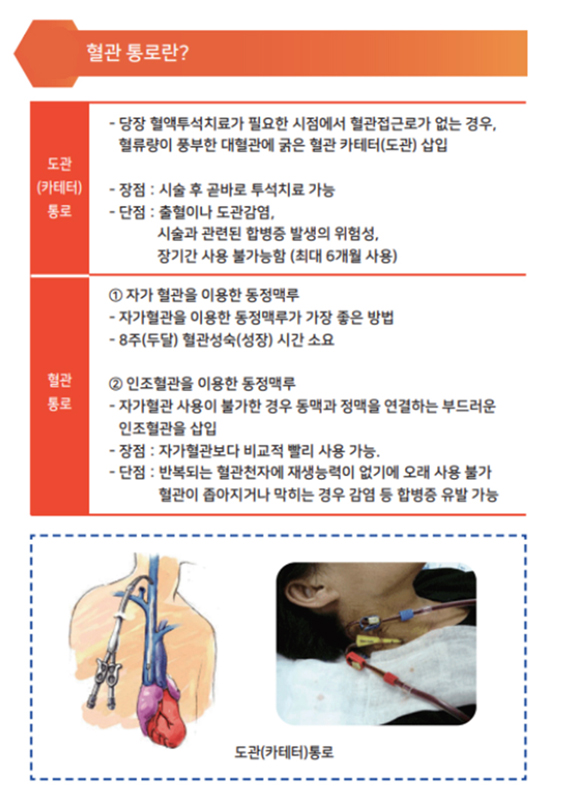 혈관 통로란?

| 도관 (카테터) 통로 | - 당장 혈액투석치료가 필요한 시점에서 혈관접근로가 없는 경우, 혈류량이 풍부한 대혈관에 굵은 혈관 카테터(도관) 삽입<br><br>- 장점 : 시술 후 곧바로 투석치료 가능<br>- 단점 : 출혈이나 도관감염, 시술과 관련된 합병증 발생의 위험성, 장기간 사용 불가능함 (최대 6개월 사용) |
|---|---|
| 혈관 통로 | ① 자가 혈관을 이용한 동정맥루<br>- 자가혈관을 이용한 동정맥루가 가장 좋은 방법<br>- 8주(두달) 혈관성숙(성장) 시간 소요<br><br>② 인조혈관을 이용한 동정맥루<br>- 자가혈관 사용이 불가한 경우 동맥과 정맥을 연결하는 부드러운 인조혈관을 삽입<br>- 장점 : 자가혈관보다 비교적 빨리 사용 가능.<br>- 단점 : 반복되는 혈관천자에 재생능력이 없기에 오래 사용 불가 혈관이 좁아지거나 막히는 경우 감염 등 합병증 유발 가능 |

도관(카테터)통로